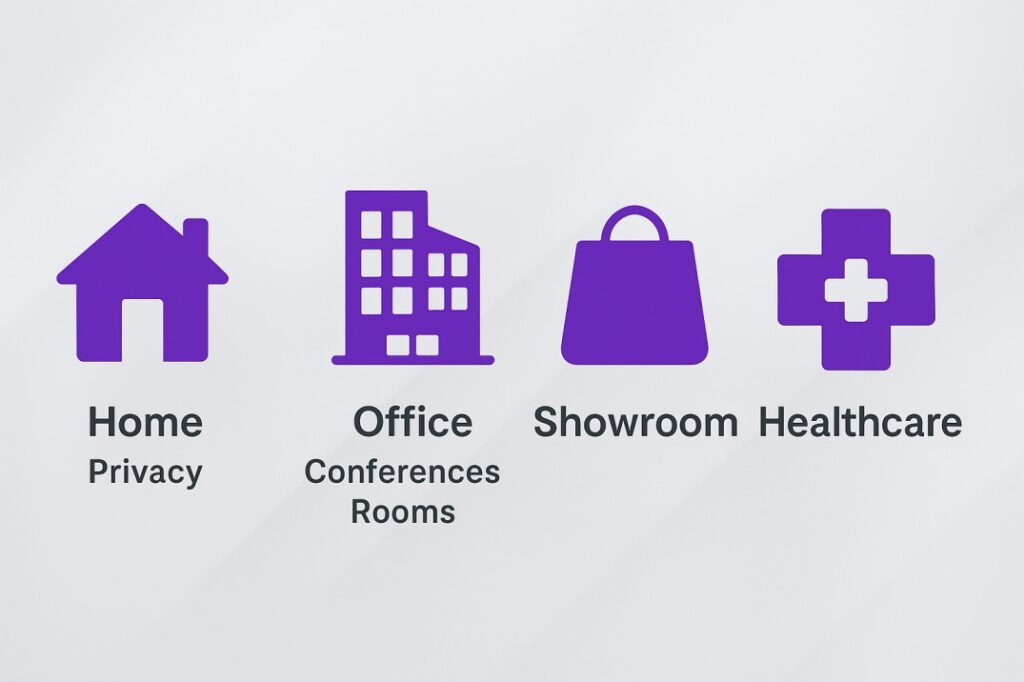 Home
Privacy

Office
Conferences Rooms

Showroom

Healthcare